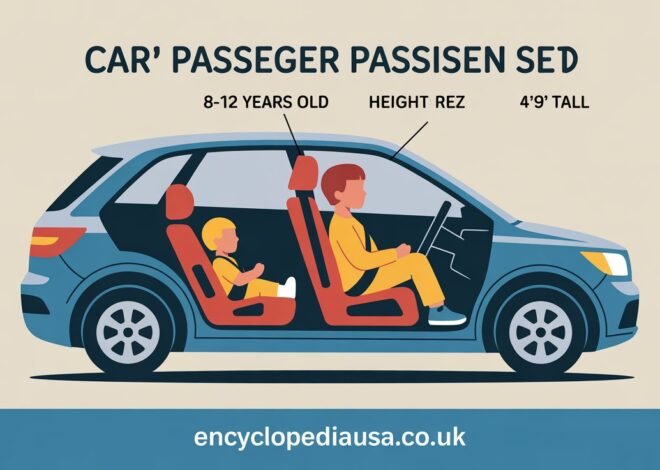 CAR' PASSEGER PASSISEN SED

8-12 YEARS OLD

HEIGHT REZ

4'9' TALL

encyclopediausa.co.uk