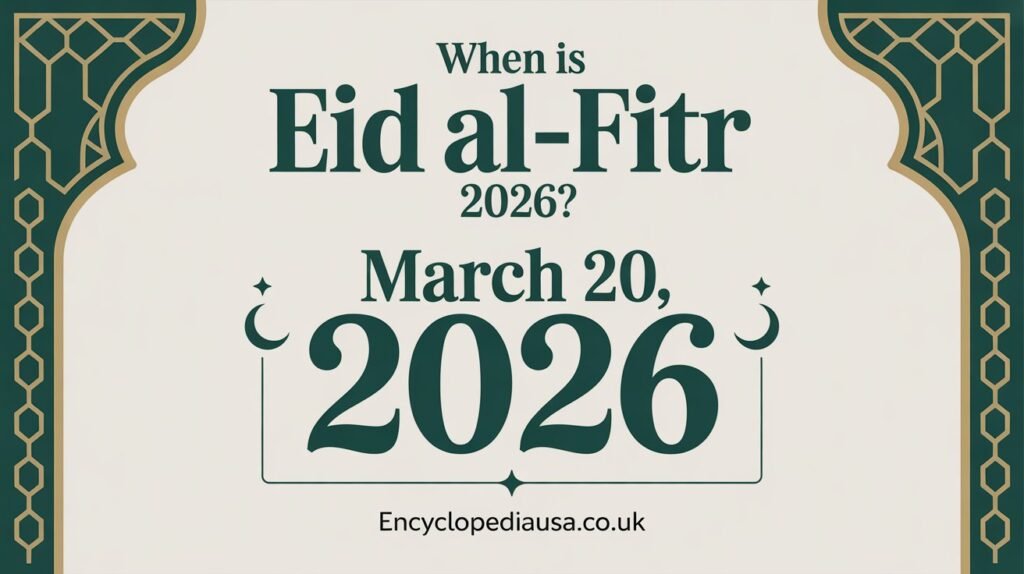 When is
Eid al-Fitr
2026?

March 20,
2026

Encyclopediausa.co.uk