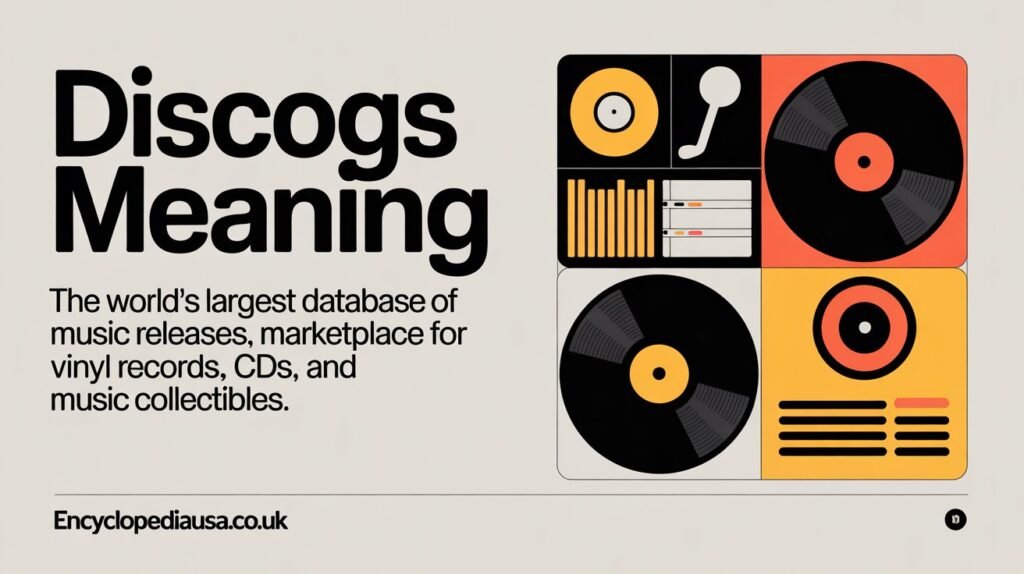 Discogs Meaning

The world's largest database of music releases, marketplace for vinyl records, CDs, and music collectibles.

Encyclopediausa.co.uk