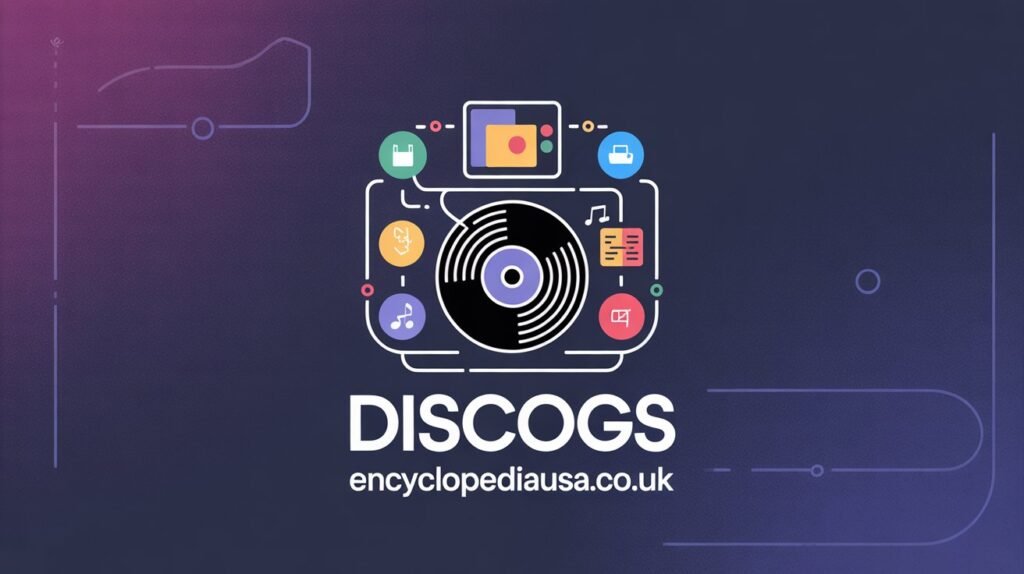 DISCOGS
encyclopediausa.co.uk