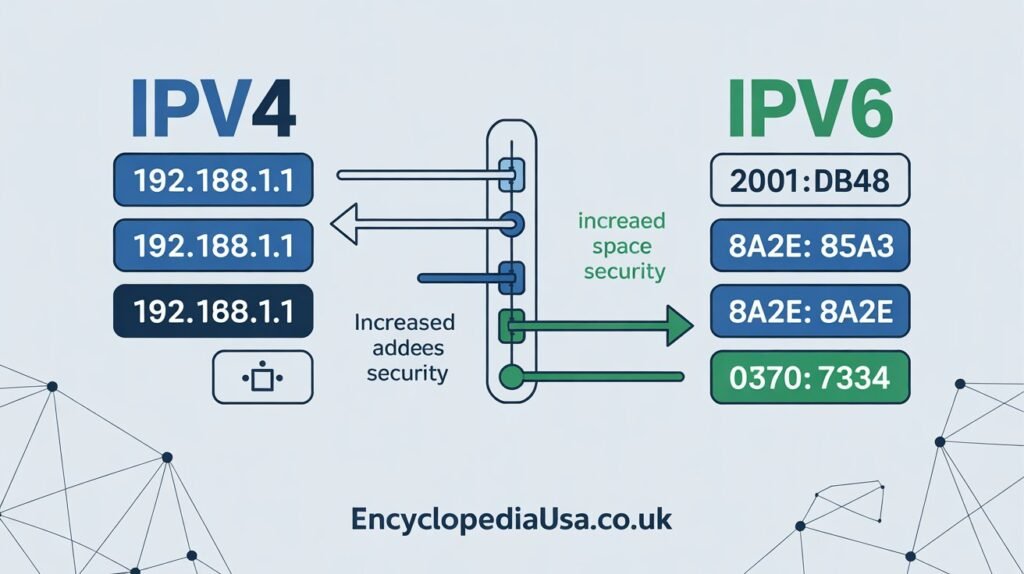 IPV4

192.188.1.1

192.188.1.1

192.188.1.1

Increased addees security

increaed space security

IPV6

2001:DB48

8A2E: 85A3

8A2E: 8A2E

0370: 7334

EncyclopediaUsa.co.uk