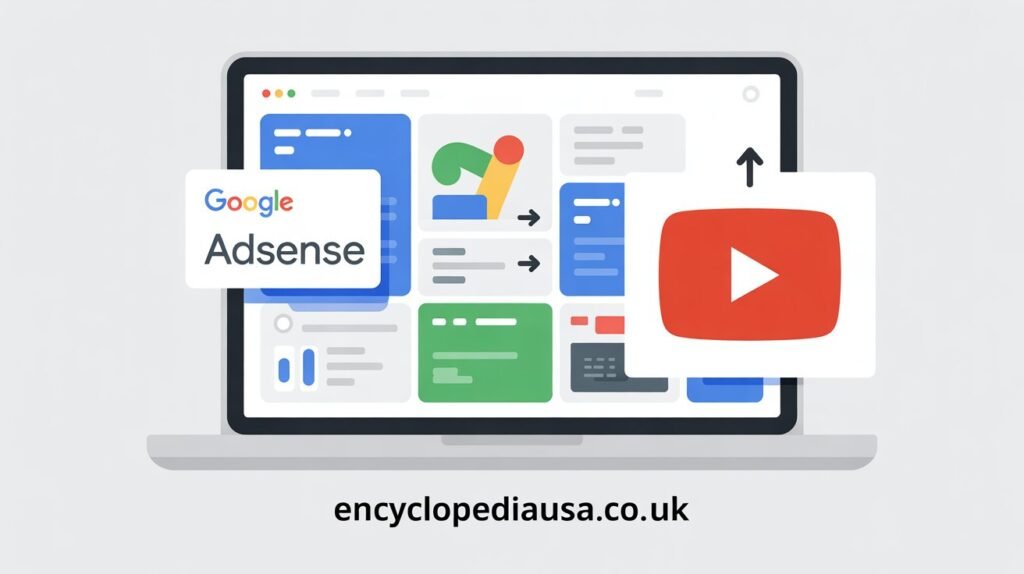 Google
Adsense

encyclopediausa.co.uk