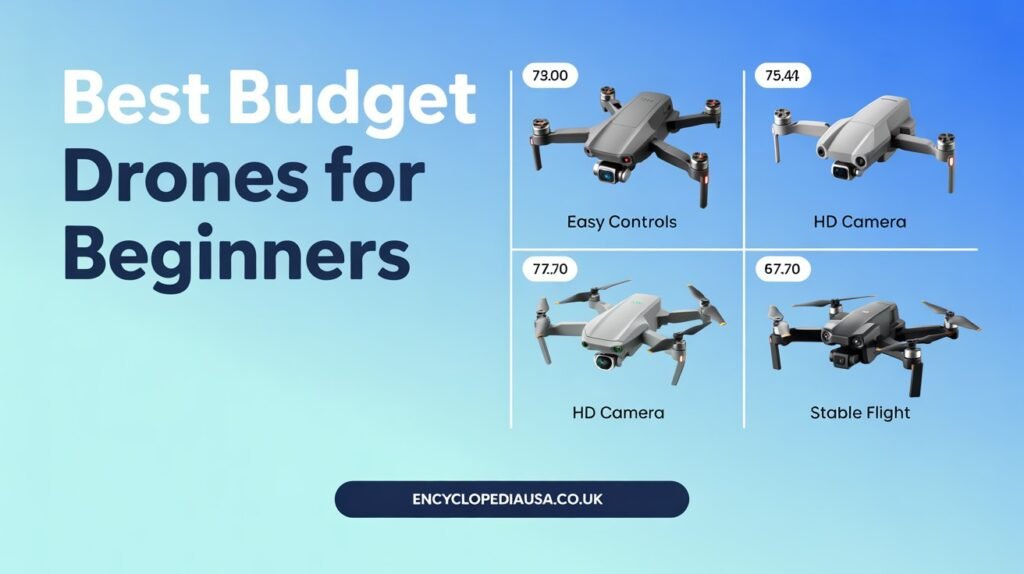 Best Budget Drones for Beginners

73.00

Easy Controls

75.44

HD Camera

77.70

HD Camera

67.70

Stable Flight

ENCYCLOPEDIAUSA.CO.UK