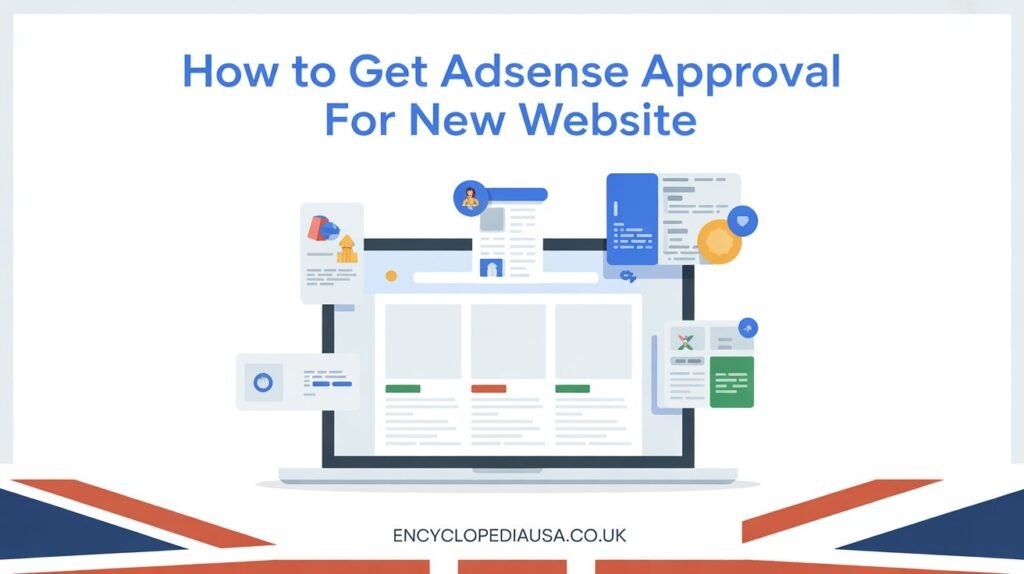 How to Get Adsense Approval For New Website

ENCYCLOPEDIAUSA.CO.UK