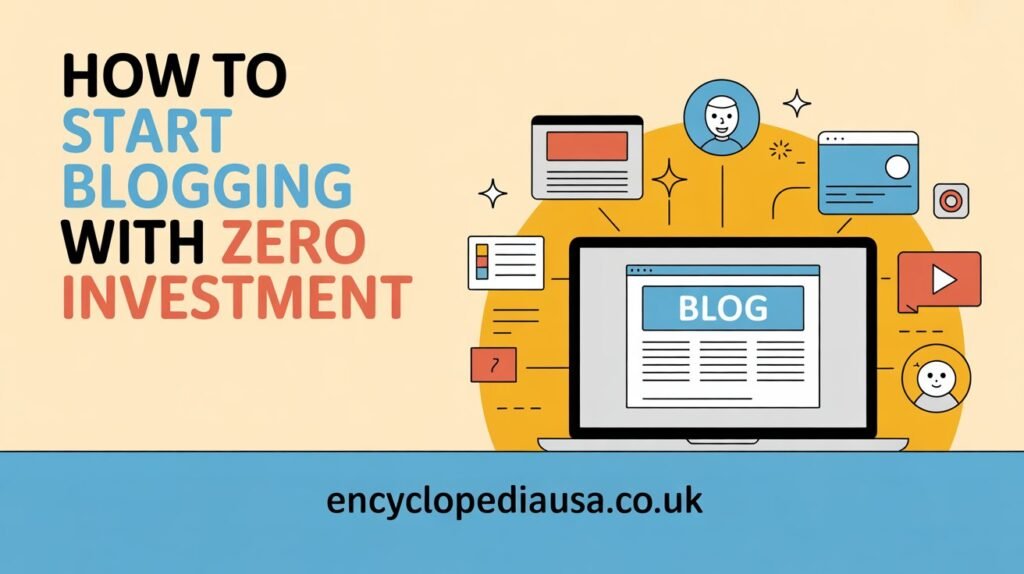 HOW TO START BLOGGING WITH ZERO INVESTMENT

BLOG

?

encyclopediausa.co.uk