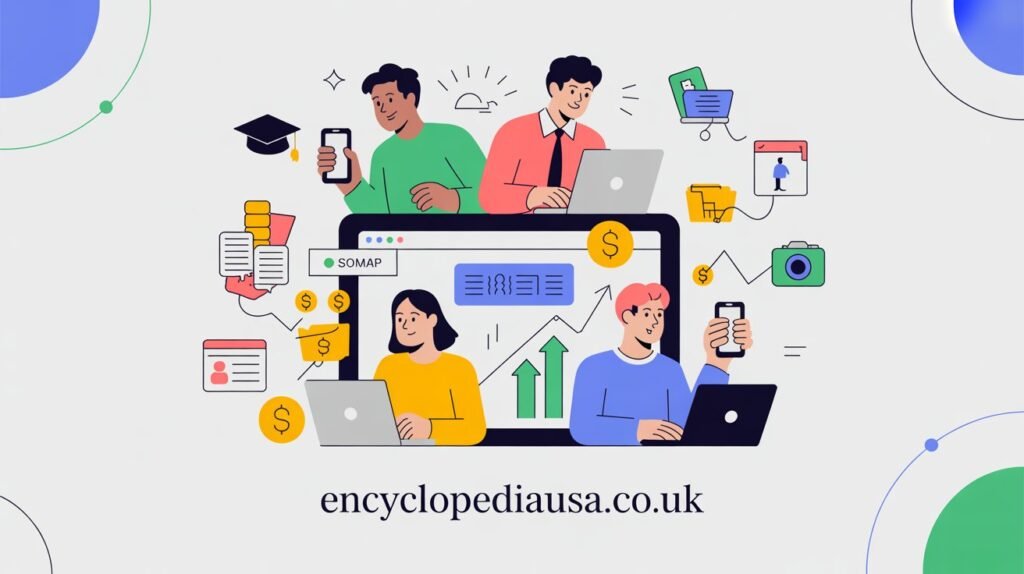 SOMAP

$

$

$

$

$

$

encyclopediausa.co.uk