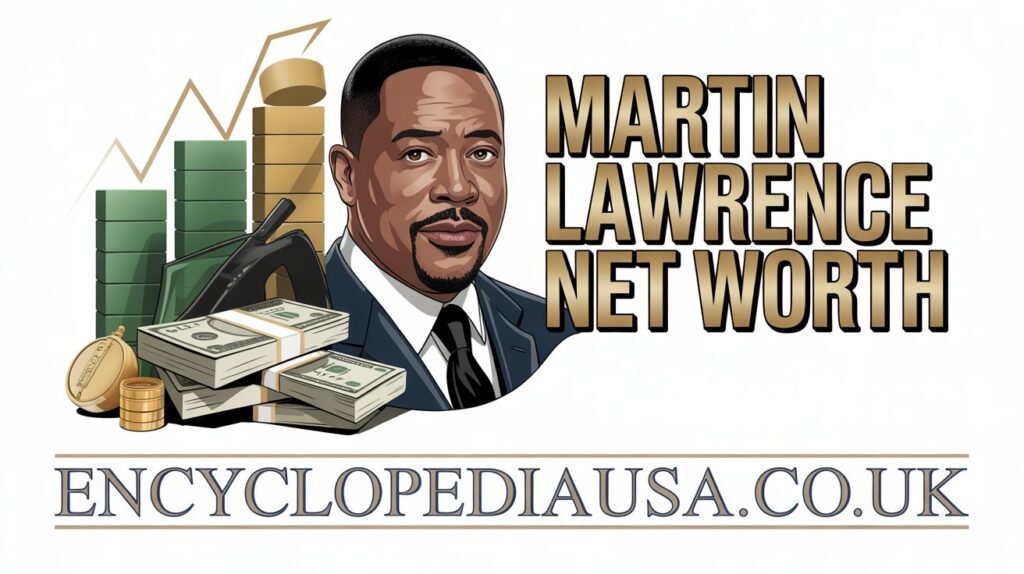 MARTIN LAWRENCE NET WORTH

ENCYCLOPEDIAUSA.CO.UK