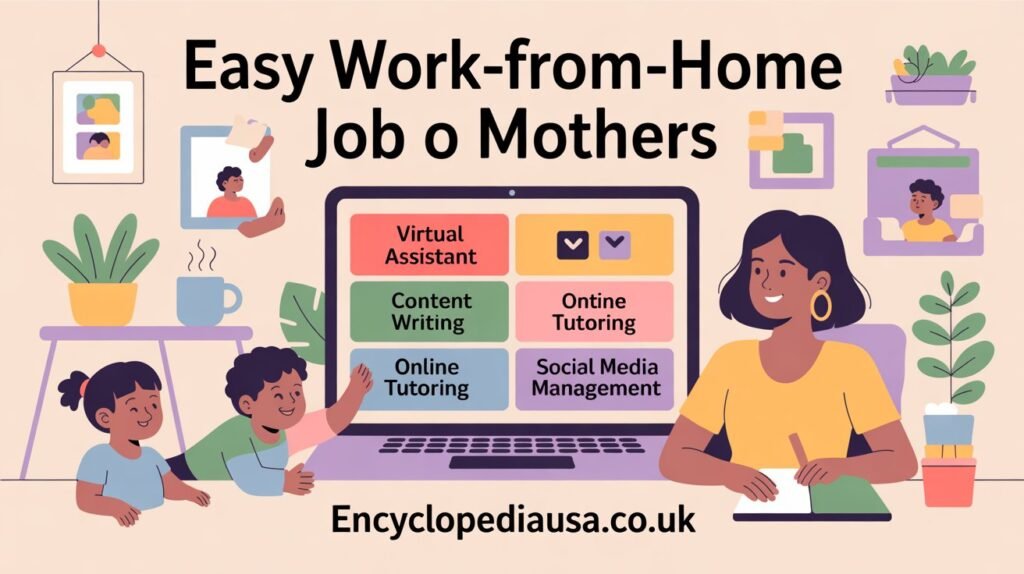 Easy Work-from-Home Job o Mothers

Virtual Assistant

Content Writing

Ontine Tutoring

Online Tutoring

Social Media Management

Encyclopediausa.co.uk