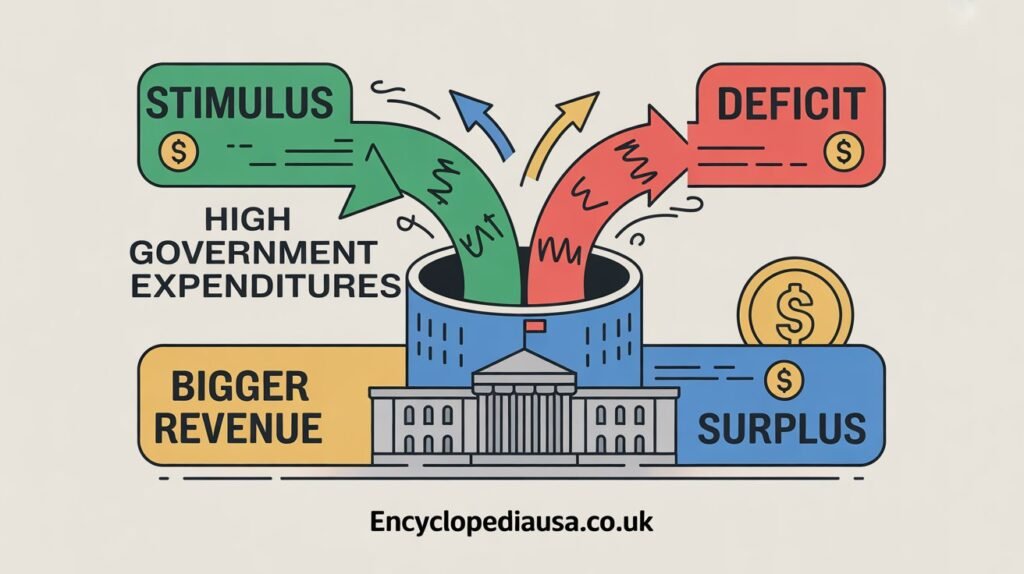 STIMULUS

$

DEFICIT

$

HIGH GOVERNMENT EXPENDITURES

$

BIGGER REVENUE

$

SURPLUS

Encyclopediausa.co.uk