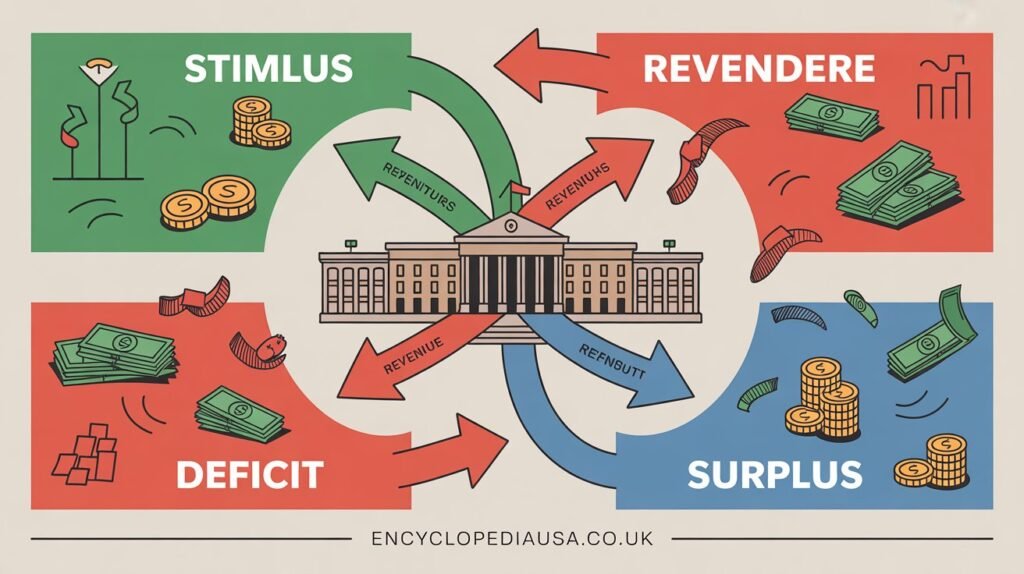 STIMLUS

REVENDERE

REVENITURS

REVENIUHS

REVENIUE

REFNBUTT

DEFICIT

SURPLUS

ENCYCLOPEDIAUSA.CO.UK