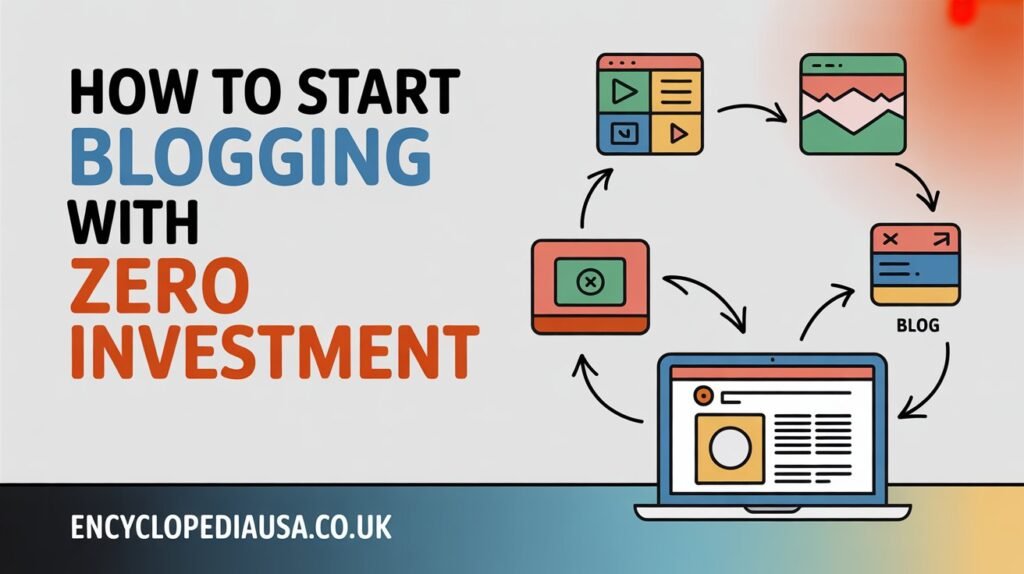 HOW TO START
BLOGGING
WITH
ZERO
INVESTMENT

BLOG

ENCYCLOPEDIAUSA.CO.UK